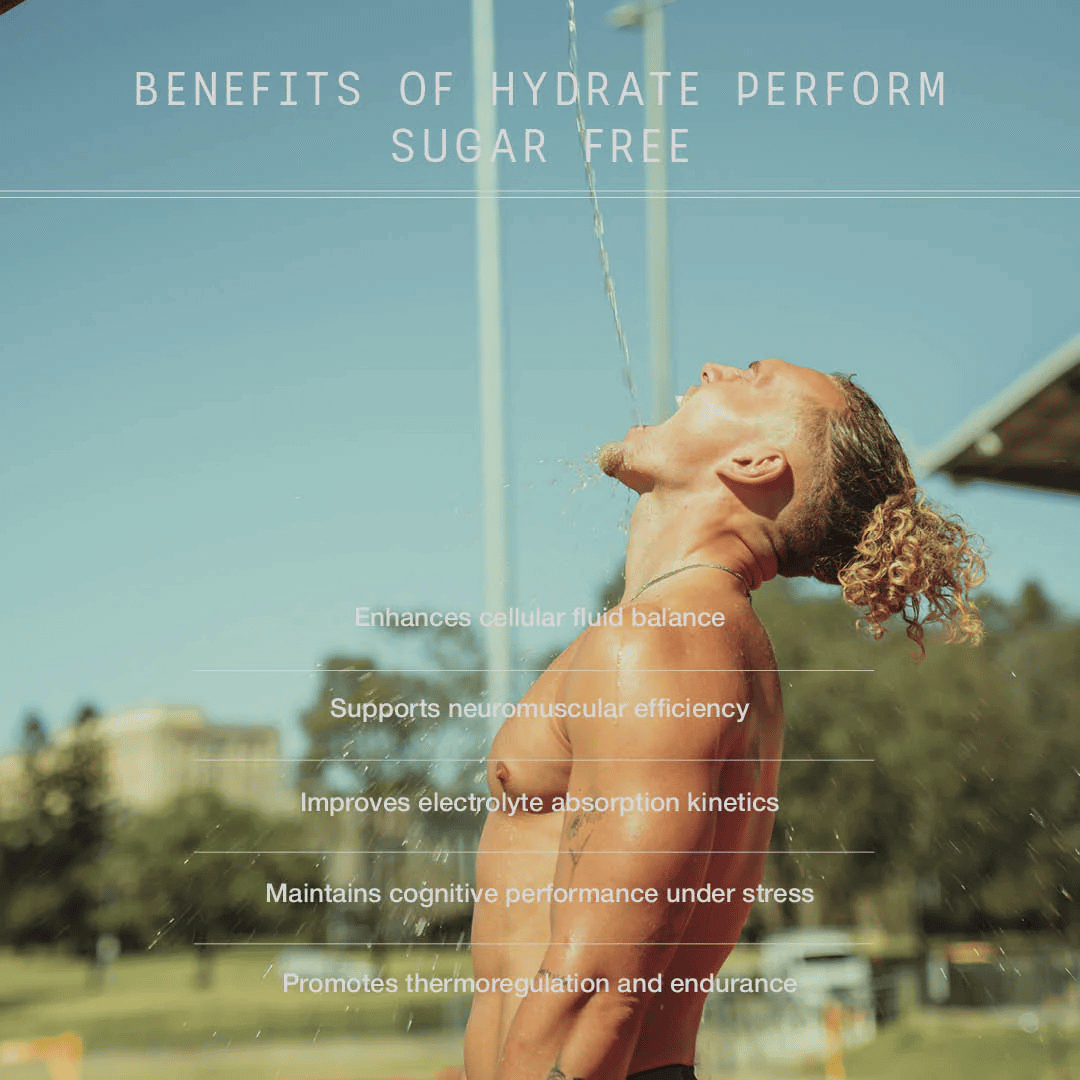 BENEFITS OF HYDRATE PERFORM SUGAR FREE

Enhances cellular fluid balance

Supports neuromuscular efficiency

Improves electrolyte absorption kinetics

Maintains cognitive performance under stress

Promotes thermoregulation and endurance