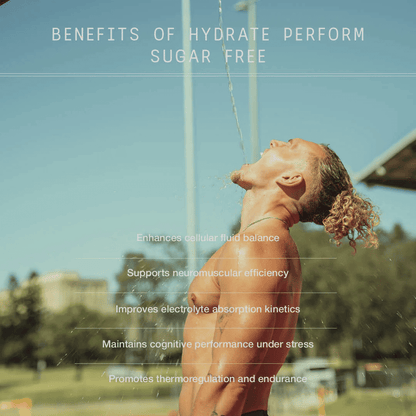 BENEFITS OF HYDRATE PERFORM SUGAR FREE

Enhances cellular fluid balance

Supports neuromuscular efficiency

Improves electrolyte absorption kinetics

Maintains cognitive performance under stress

Promotes thermoregulation and endurance